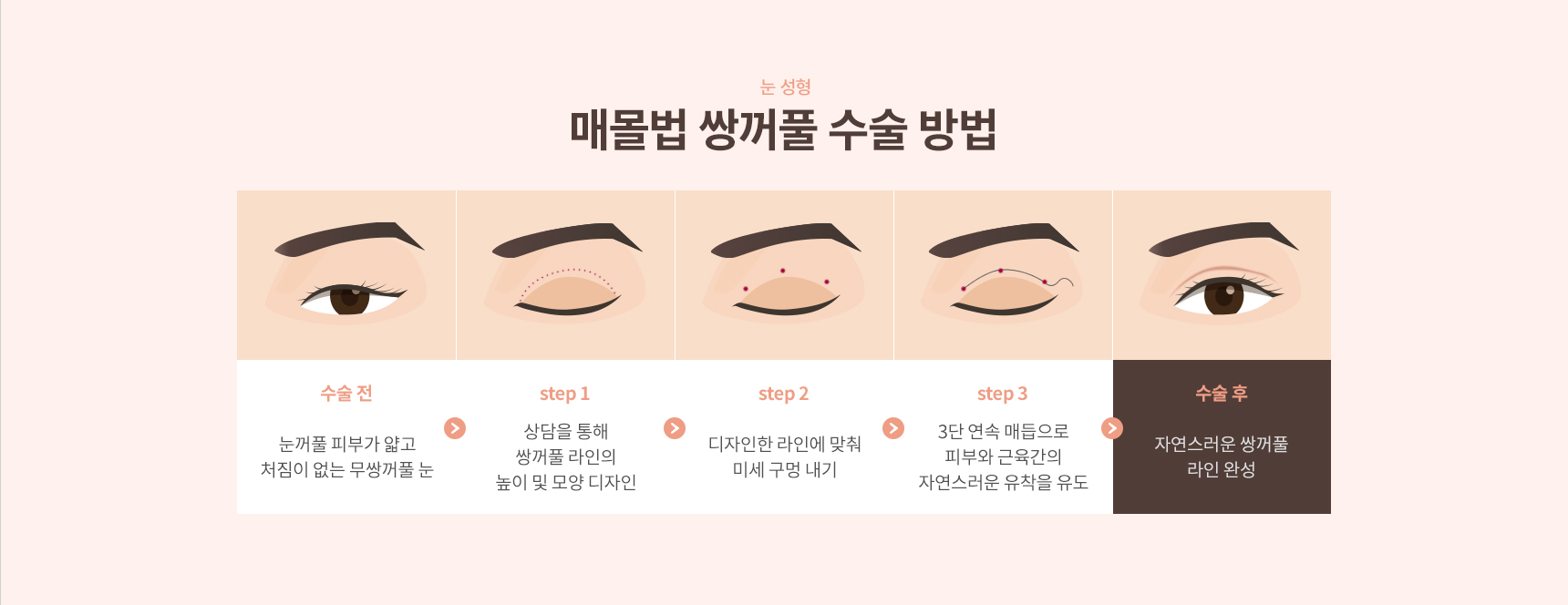 눈 성형

매몰법 쌍꺼풀 수술 방법

수술 전

눈꺼풀 피부가 얇고 처짐이 없는 무쌍꺼풀 눈

step 1

상담을 통해 쌍꺼풀 라인의 높이 및 모양 디자인

step 2

디자인한 라인에 맞춰 미세 구멍 내기

step 3

3단 연속 매듭으로 피부와 근육간의 자연스러운 유착을 유도

수술 후

자연스러운 쌍꺼풀 라인 완성