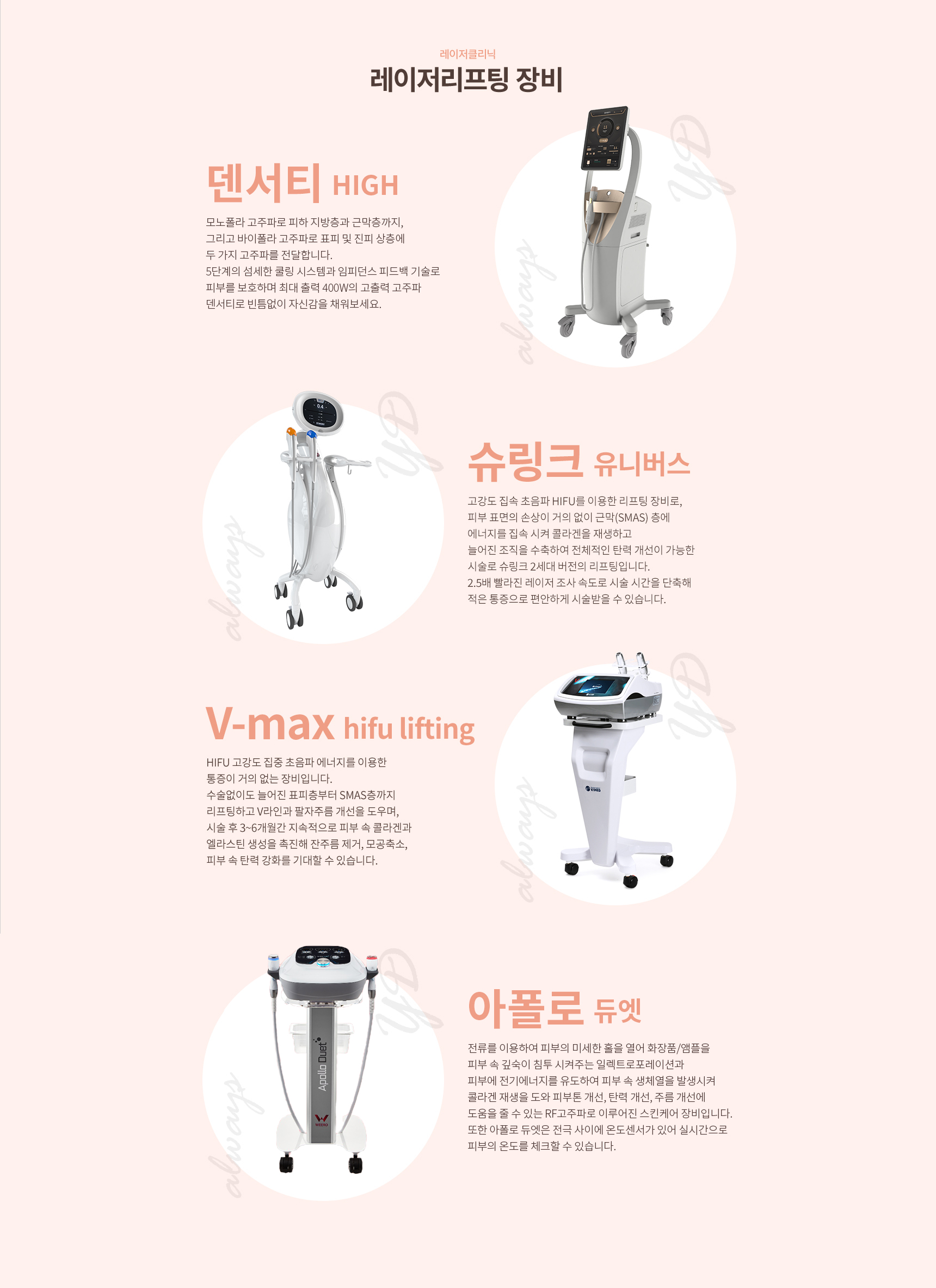 레이저클리닉

레이저리프팅 장비

덴서티 HIGH

모노폴라 고주파로 피하 지방층과 근막층까지, 그리고 바이폴라 고주파로 표피 및 진피 상층에 두 가지 고주파를 전달합니다. 5단계의 섬세한 쿨링 시스템과 임피던스 피드백 기술로 피부를 보호하며 최대 출력 400W의 고출력 고주파 덴서티로 빈틈없이 자신감을 채워보세요.

always YD

슈링크 유니버스

고강도 집속 초음파 HIFU를 이용한 리프팅 장비로, 피부 표면의 손상이 거의 없이 근막(SMAS) 층에 에너지를 집속 시켜 콜라겐을 재생하고 늘어진 조직을 수축하여 전체적인 탄력 개선이 가능한 시술로 슈링크 2세대 버전의 리프팅입니다. 2.5배 빨라진 레이저 조사 속도로 시술 시간을 단축해 적은 통증으로 편안하게 시술받을 수 있습니다.

always YD

V-max hifu lifting

HIFU 고강도 집중 초음파 에너지를 이용한 통증이 거의 없는 장비입니다. 수술없이도 늘어진 표피층부터 SMAS층까지 리프팅하고 V라인과 팔자주름 개선을 도우며, 시술 후 3~6개월간 지속적으로 피부 속 콜라겐과 엘라스틴 생성을 촉진해 잔주름 제거, 모공축소, 피부 속 탄력 강화를 기대할 수 있습니다.

always YD

아폴로 듀엣

전류를 이용하여 피부의 미세한 홀을 열어 화장품/앰플을 피부 속 깊숙이 침투 시켜주는 일렉트로포레이션과 피부에 전기에너지를 유도하여 피부 속 생체열을 발생시켜 콜라겐 재생을 도와 피부톤 개선, 탄력 개선, 주름 개선에 도움을 줄 수 있는 RF고주파로 이루어진 스킨케어 장비입니다. 또한 아폴로 듀엣은 전극 사이에 온도센서가 있어 실시간으로 피부의 온도를 체크할 수 있습니다.

Apollo Duet

WEERO

always YD